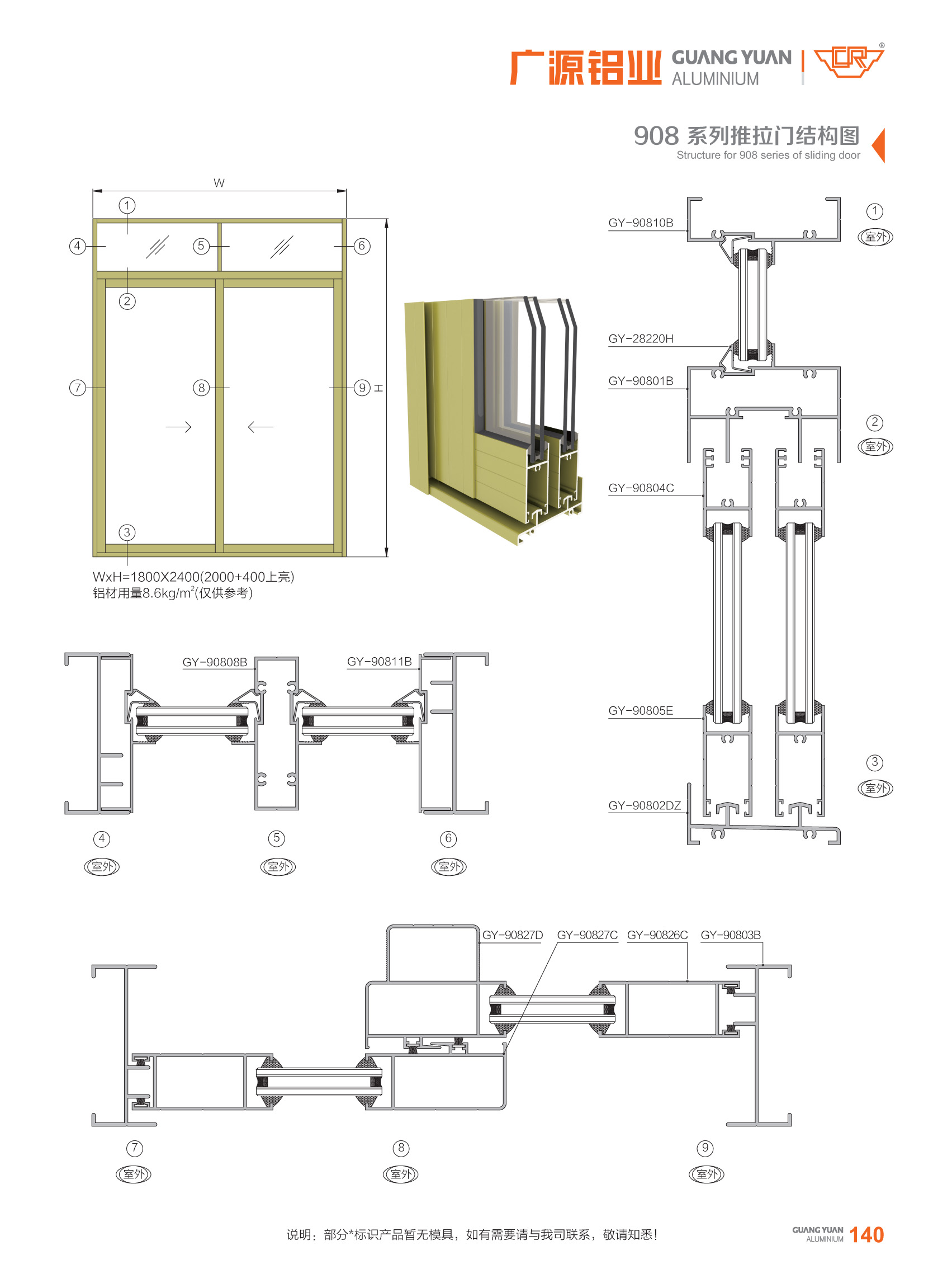 广源铝业 GUANG YUAN ALUMINIUM

908 系列推拉门结构图
Structure for 908 series of sliding door

W
①
④ ⑤ ⑥
②
⑦ ⑧ ⑨ H
③
WxH=1800X2400(2000+400上亮)
铝材用量8.6kg/m$^2$(仅供参考)

GY-90810B
①
室外
GY-28220H
GY-90801B
②
室外
GY-90804C
GY-90805E
③
室外
GY-90802DZ

GY-90808B
GY-90811B
④
室外
⑤
室外
⑥
室外

GY-90827D GY-90827C GY-90826C GY-90803B
⑦
室外
⑧
室外
⑨
室外

说明：部分*标识产品暂无模具，如有需要请与我司联系，敬请知悉！

GUANG YUAN ALUMINIUM 140