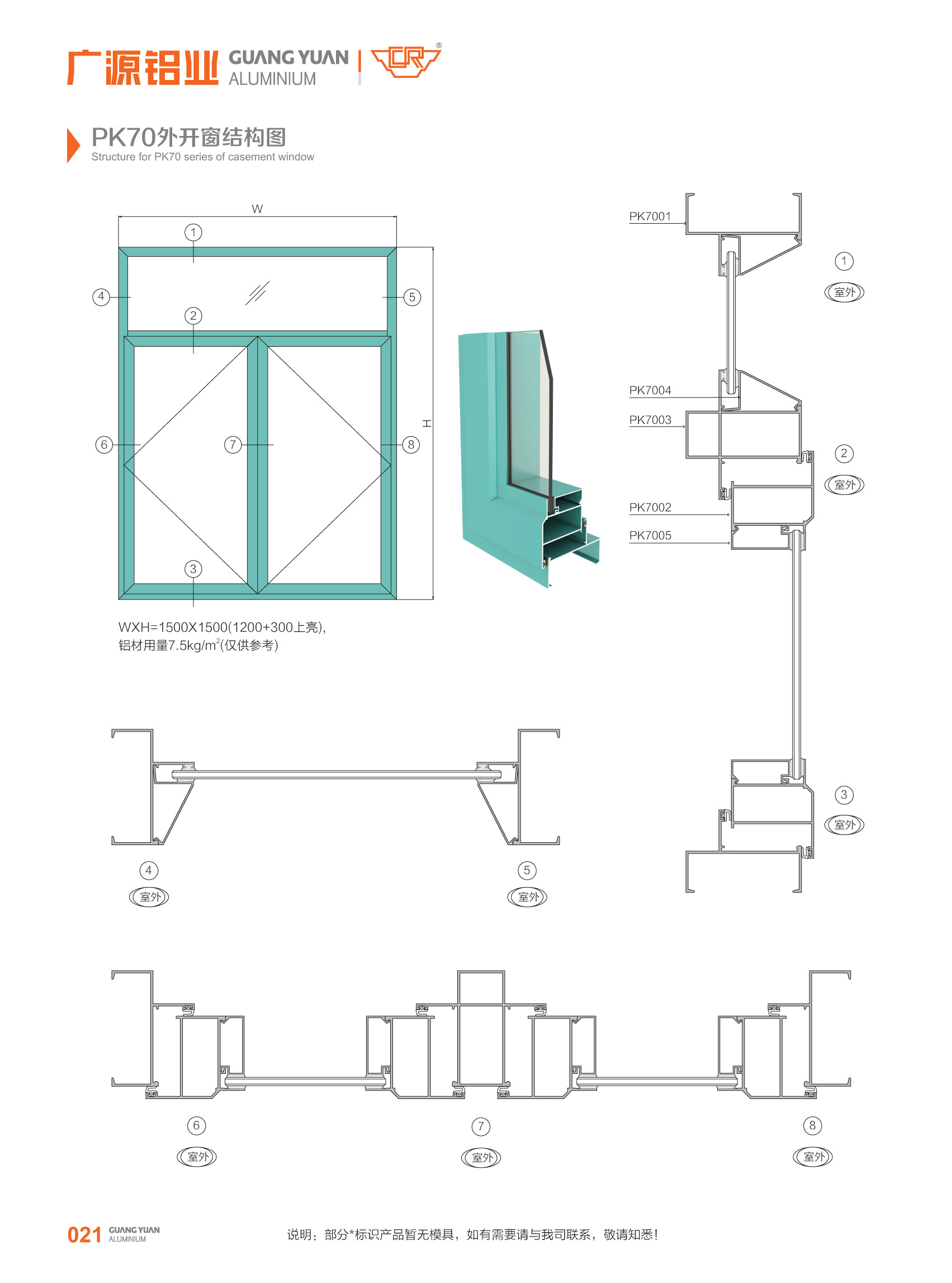 广源铝业 GUANG YUAN ALUMINIUM

PK70外开窗结构图
Structure for PK70 series of casement window

W
1
4
5
2
H
6
7
8
3

WXH=1500X1500(1200+300上亮),
铝材用量7.5kg/m$^2$(仅供参考)

PK7001
1
室外
PK7004
PK7003
2
室外
PK7002
PK7005
3
室外

4
室外
5
室外

6
室外
7
室外
8
室外

021 GUANG YUAN ALUMINIUM

说明：部分*标识产品暂无模具，如有需要请与我司联系，敬请知悉！