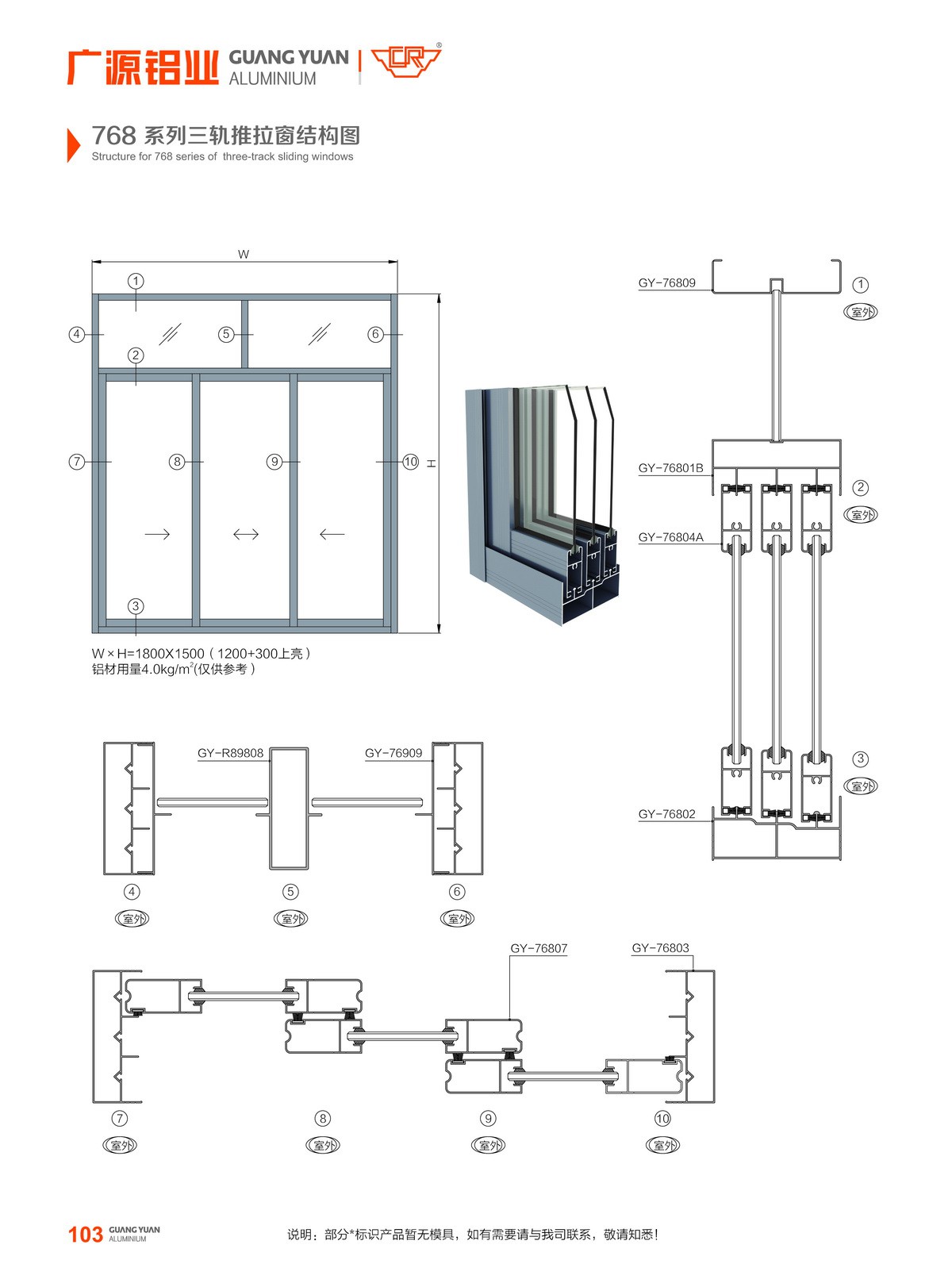 广源铝业 GUANG YUAN ALUMINIUM

768 系列三轨推拉窗结构图
Structure for 768 series of three-track sliding windows

W
①
④
⑤
⑥
②
⑦
⑧
⑨
⑩
H
③

W × H=1800X1500（1200+300上亮）
铝材用量4.0kg/m$^2$(仅供参考）

GY-76809
①
室外
GY-76801B
②
室外
GY-76804A
③
室外
GY-76802

GY-R89808
GY-76909
④
室外
⑤
室外
⑥
室外

GY-76807
GY-76803
⑦
室外
⑧
室外
⑨
室外
⑩
室外

103 GUANG YUAN ALUMINIUM
说明：部分*标识产品暂无模具，如有需要请与我司联系，敬请知悉！