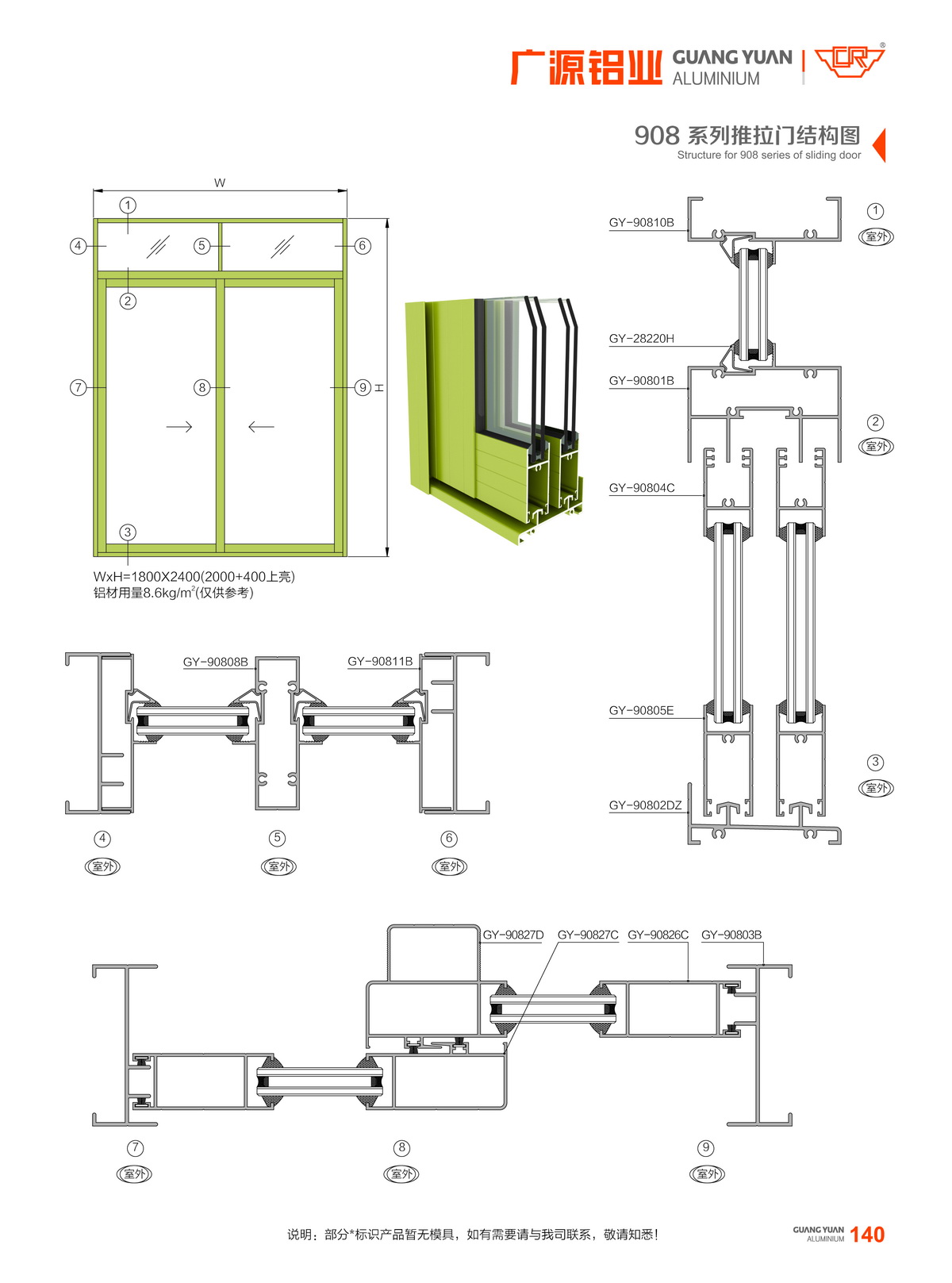 广源铝业 GUANG YUAN ALUMINIUM

908 系列推拉门结构图
Structure for 908 series of sliding door

W
①
④ ⑤ ⑥
②
⑦ ⑧ ⑨ H
③
WxH=1800X2400(2000+400上亮)
铝材用量8.6kg/m$^2$(仅供参考)

GY-90810B
①
室外
GY-28220H
GY-90801B
②
室外
GY-90804C
GY-90805E
③
室外
GY-90802DZ

GY-90808B
GY-90811B
④
室外
⑤
室外
⑥
室外

GY-90827D GY-90827C GY-90826C GY-90803B
⑦
室外
⑧
室外
⑨
室外

说明：部分*标识产品暂无模具，如有需要请与我司联系，敬请知悉！

GUANG YUAN ALUMINIUM 140